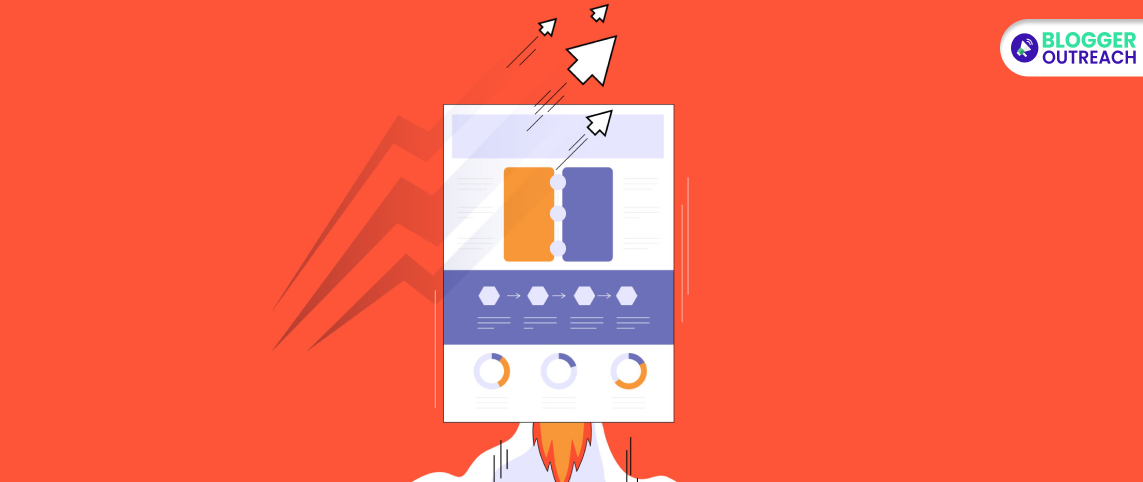 BLOGGER OUTREACH